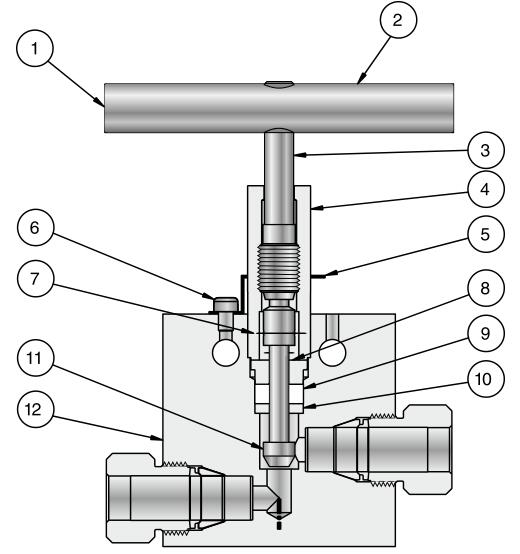 1
2
3
4
5
6
7
8
9
10
11
12